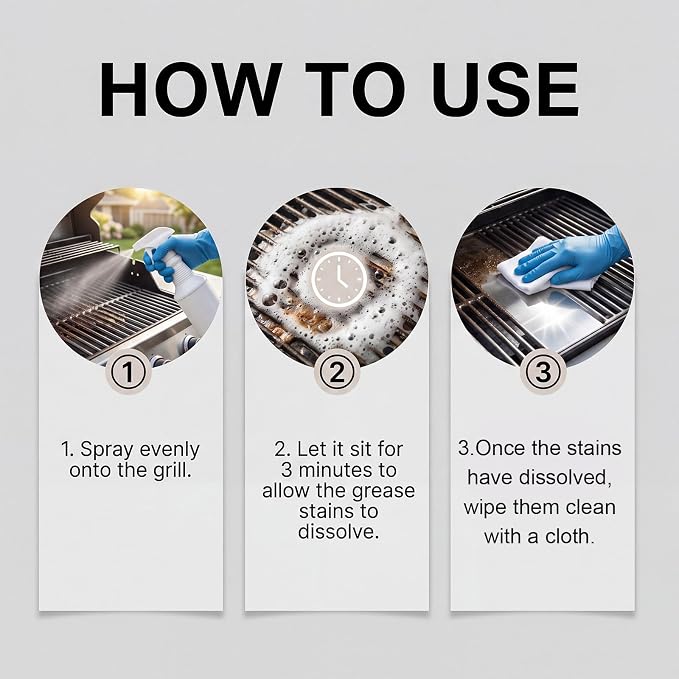 HOW TO USE

①

1. Spray evenly onto the grill.

②

2. Let it sit for 3 minutes to allow the grease stains to dissolve.

③

3.Once the stains have dissolved, wipe them clean with a cloth.