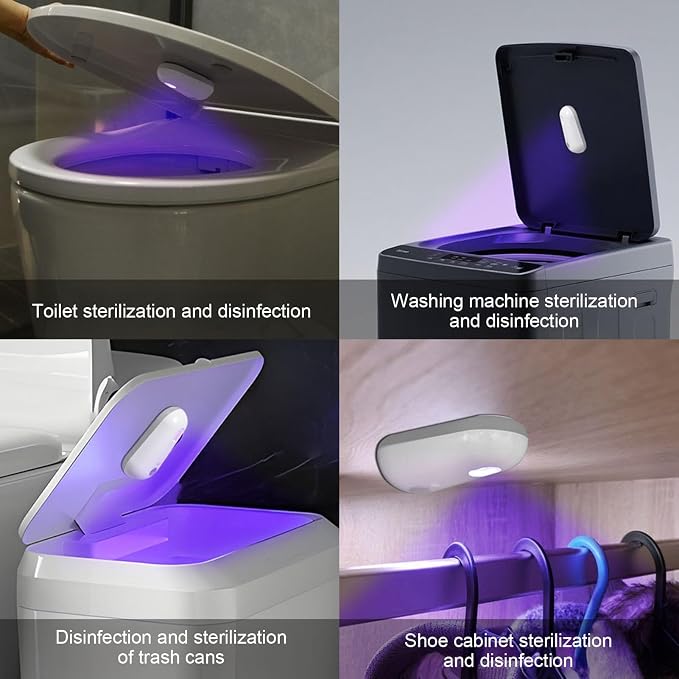 Toilet sterilization and disinfection

Washing machine sterilization and disinfection

Disinfection and sterilization of trash cans

Shoe cabinet sterilization and disinfection