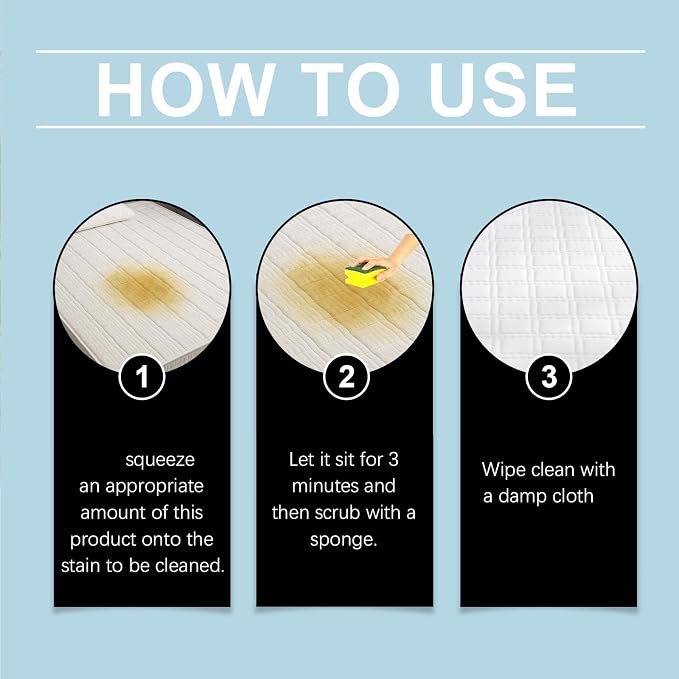 HOW TO USE

1

squeeze an appropriate amount of this product onto the stain to be cleaned.

2

Let it sit for 3 minutes and then scrub with a sponge.

3

Wipe clean with a damp cloth