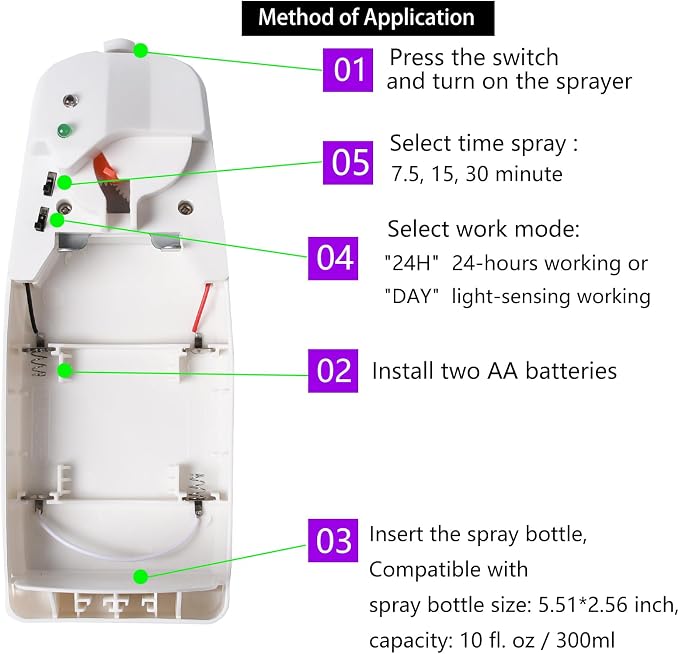 Method of Application

01 Press the switch and turn on the sprayer

05 Select time spray : 7.5, 15, 30 minute

04 Select work mode: "24H" 24-hours working or "DAY" light-sensing working

02 Install two AA batteries

03 Insert the spray bottle, Compatible with spray bottle size: 5.51*2.56 inch, capacity: 10 fl. oz / 300ml