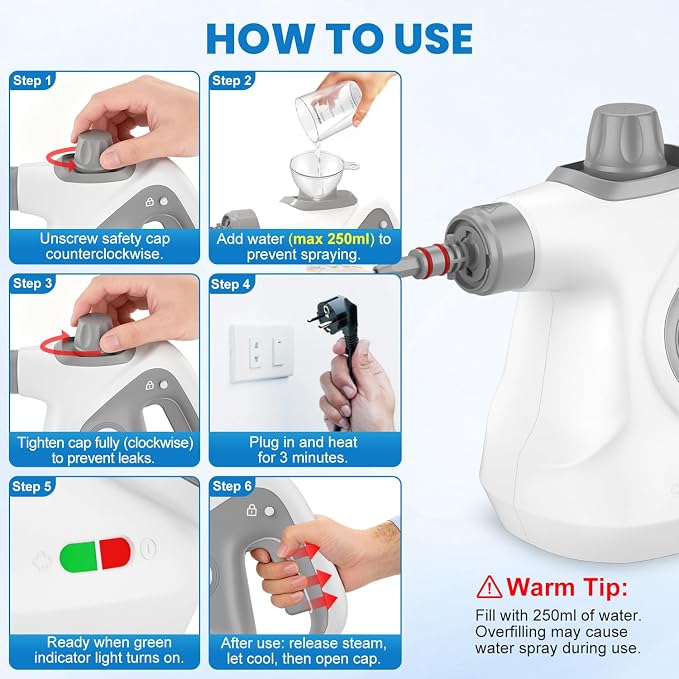 HOW TO USE

Step 1
Unscrew safety cap counterclockwise.

Step 2
Add water (max 250ml) to prevent spraying.

Step 3
Tighten cap fully (clockwise) to prevent leaks.

Step 4
Plug in and heat for 3 minutes.

Step 5
Ready when green indicator light turns on.

Step 6
After use: release steam, let cool, then open cap.

Warm Tip:
Fill with 250ml of water. Overfilling may cause water spray during use.