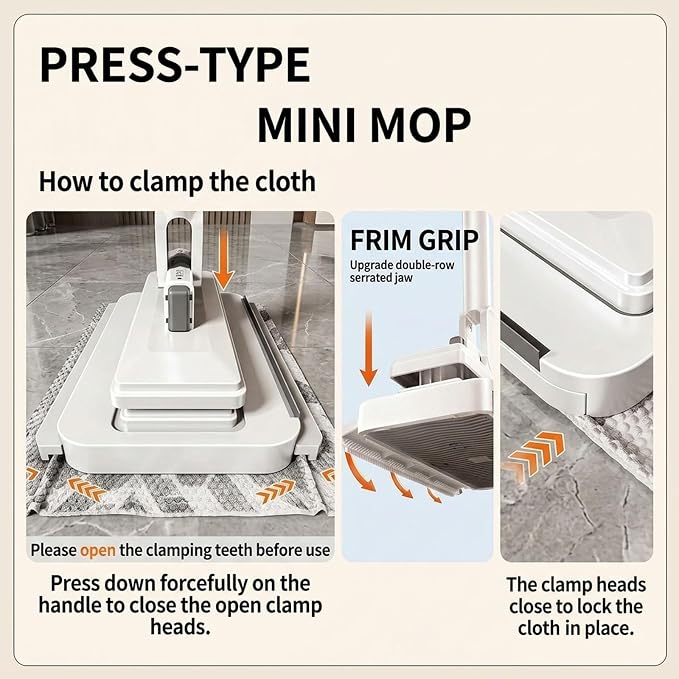 PRESS-TYPE

MINI MOP

How to clamp the cloth

Please open the clamping teeth before use

Press down forcefully on the handle to close the open clamp heads.

FRIM GRIP

Upgrade double-row serrated jaw

The clamp heads close to lock the cloth in place.