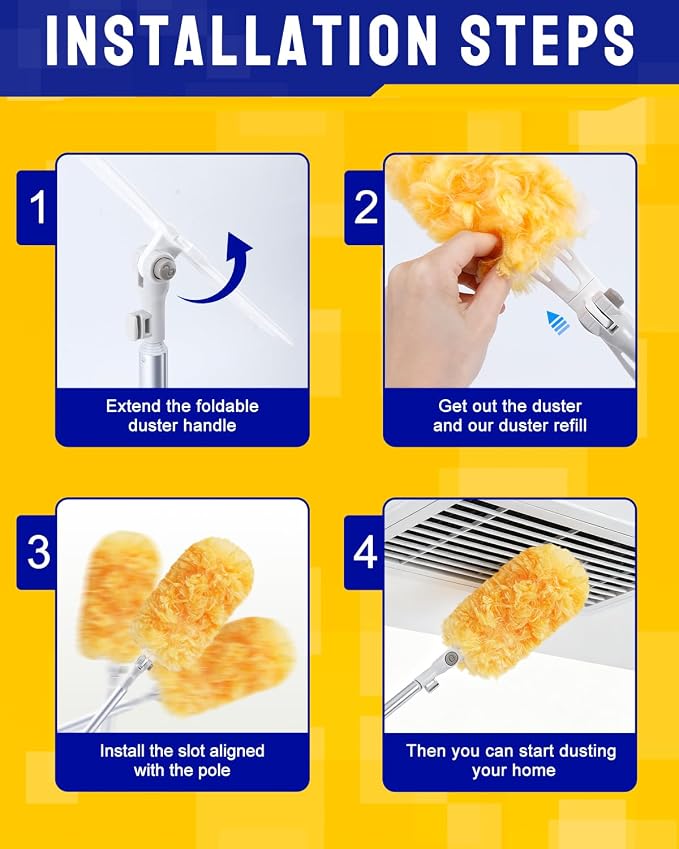 INSTALLATION STEPS

1

Extend the foldable duster handle

2

Get out the duster and our duster refill

3

Install the slot aligned with the pole

4

Then you can start dusting your home