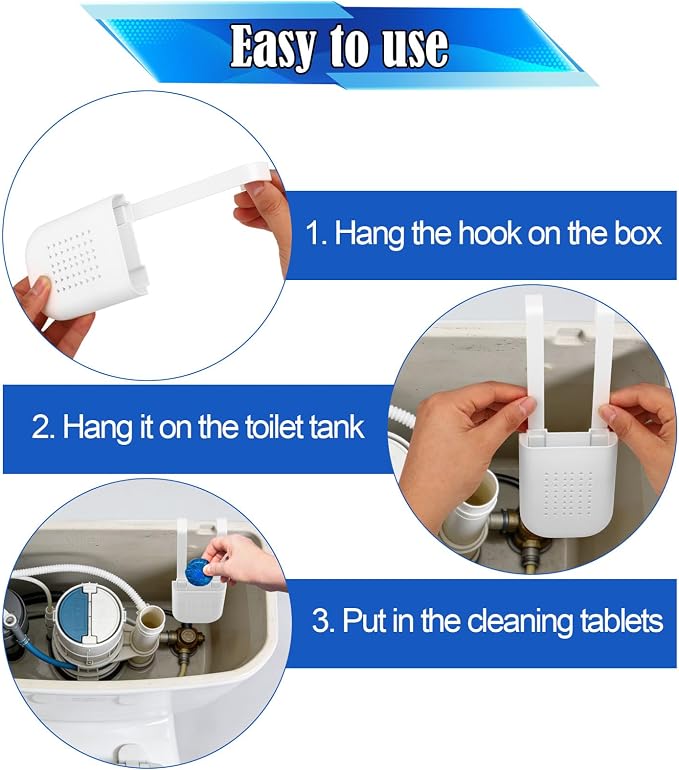 Easy to use

1. Hang the hook on the box

2. Hang it on the toilet tank

3. Put in the cleaning tablets