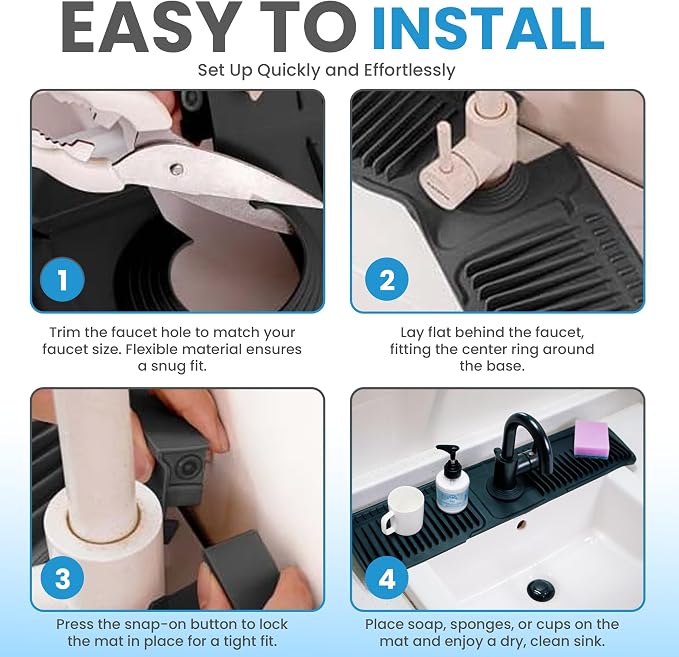 EASY TO INSTALL

Set Up Quickly and Effortlessly

1

Trim the faucet hole to match your faucet size. Flexible material ensures a snug fit.

2

Lay flat behind the faucet, fitting the center ring around the base.

3

Press the snap-on button to lock the mat in place for a tight fit.

4

Place soap, sponges, or cups on the mat and enjoy a dry, clean sink.