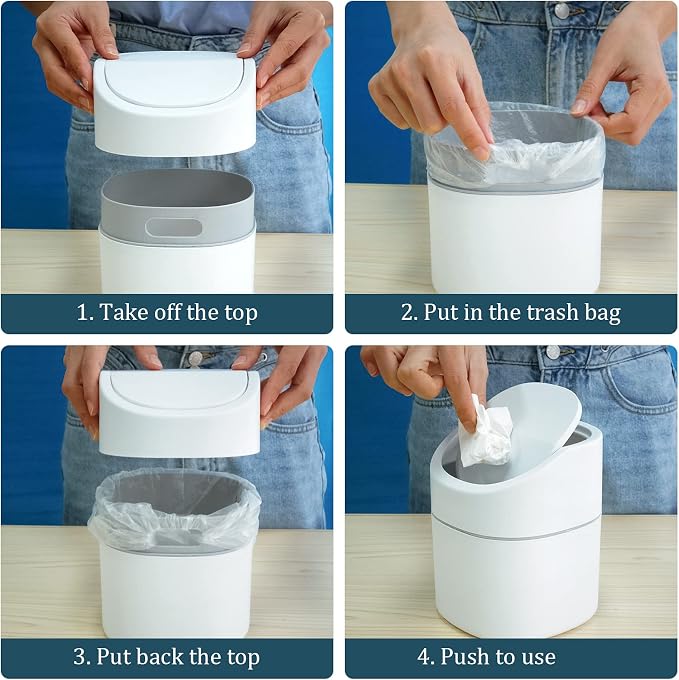 1. Take off the top

2. Put in the trash bag

3. Put back the top

4. Push to use