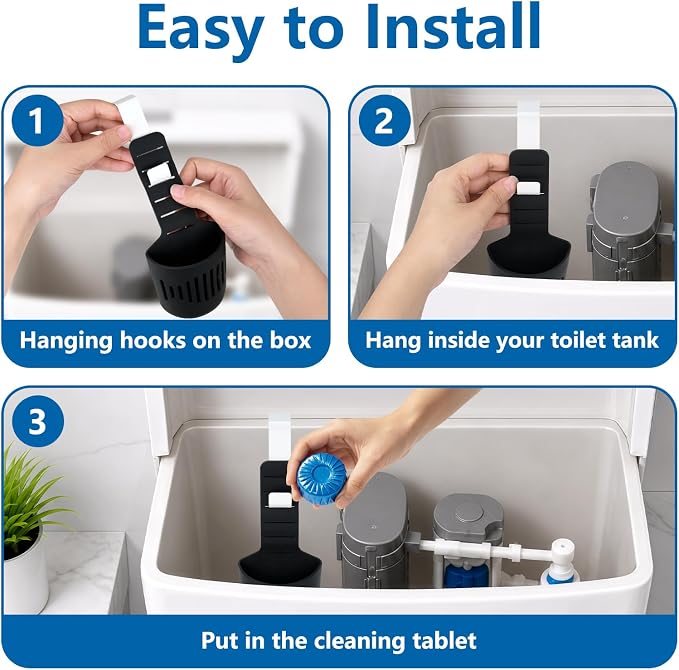 Easy to Install

1

Hanging hooks on the box

2

Hang inside your toilet tank

3

Put in the cleaning tablet