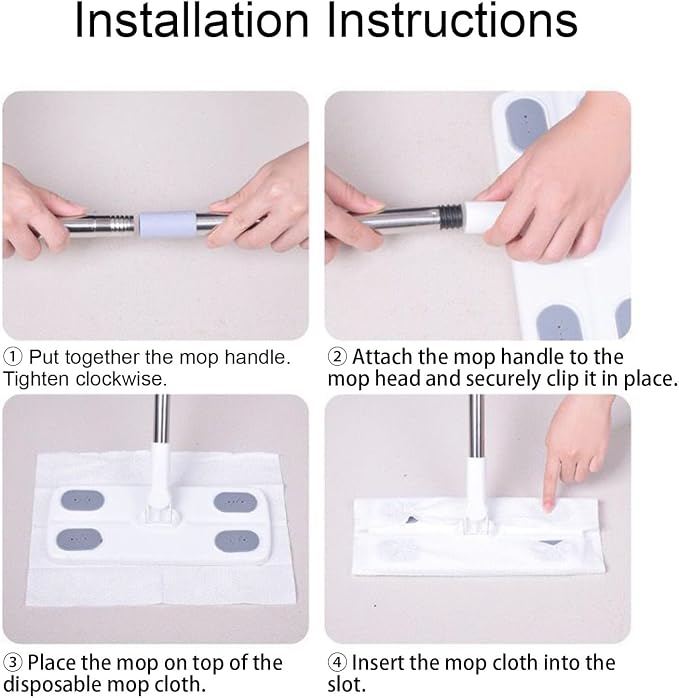 Installation Instructions

① Put together the mop handle. Tighten clockwise.

② Attach the mop handle to the mop head and securely clip it in place.

③ Place the mop on top of the disposable mop cloth.

④ Insert the mop cloth into the slot.