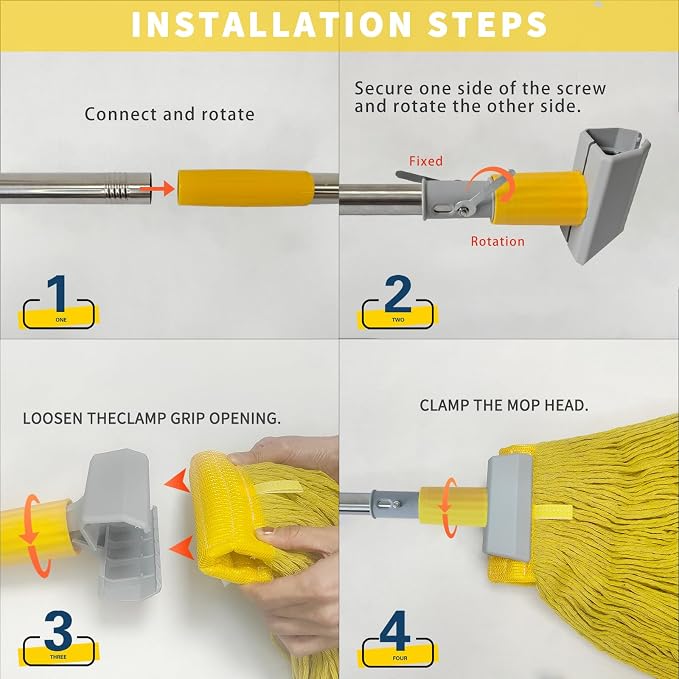 INSTALLATION STEPS

Connect and rotate

1
ONE

Secure one side of the screw and rotate the other side.

Fixed

Rotation

2
TWO

LOOSEN THECLAMP GRIP OPENING.

3
THREE

CLAMP THE MOP HEAD.

4
FOUR