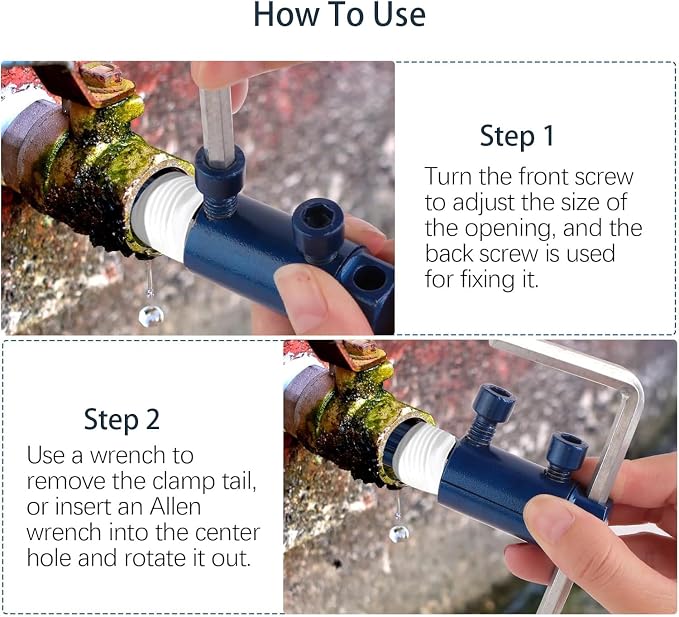 How To Use

Step 1
Turn the front screw to adjust the size of the opening, and the back screw is used for fixing it.

Step 2
Use a wrench to remove the clamp tail, or insert an Allen wrench into the center hole and rotate it out.