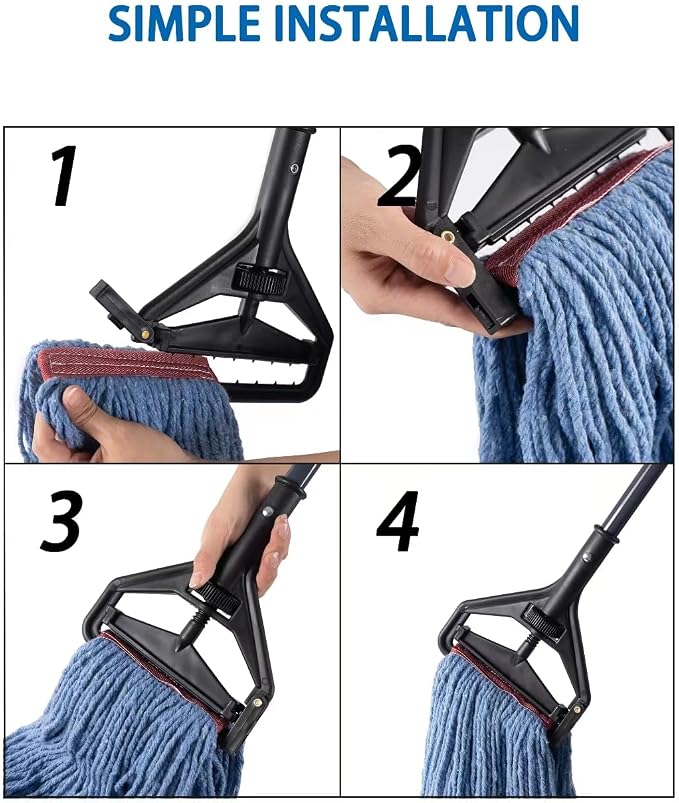 SIMPLE INSTALLATION

1

2

3

4