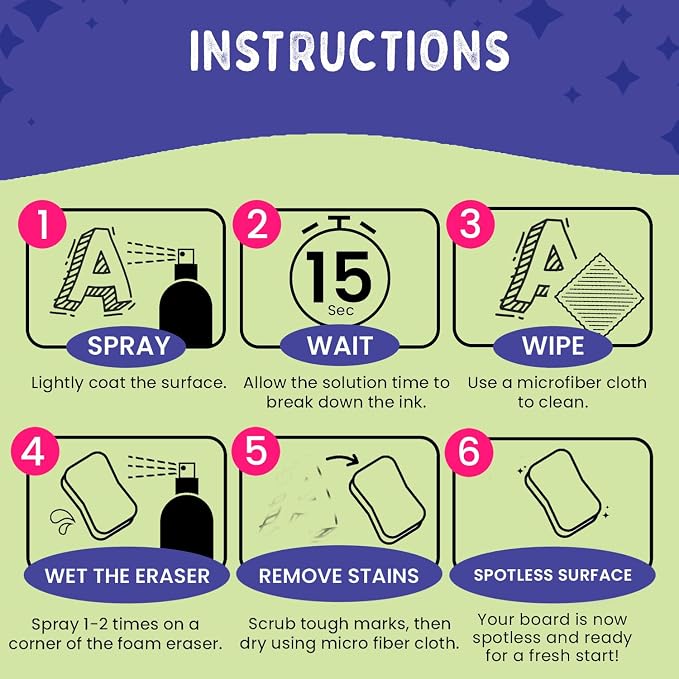 INSTRUCTIONS

1
A
SPRAY
Lightly coat the surface.

2
15
Sec
WAIT
Allow the solution time to break down the ink.

3
A
WIPE
Use a microfiber cloth to clean.

4
WET THE ERASER
Spray 1-2 times on a corner of the foam eraser.

5
REMOVE STAINS
Scrub tough marks, then dry using micro fiber cloth.

6
SPOTLESS SURFACE
Your board is now spotless and ready for a fresh start!