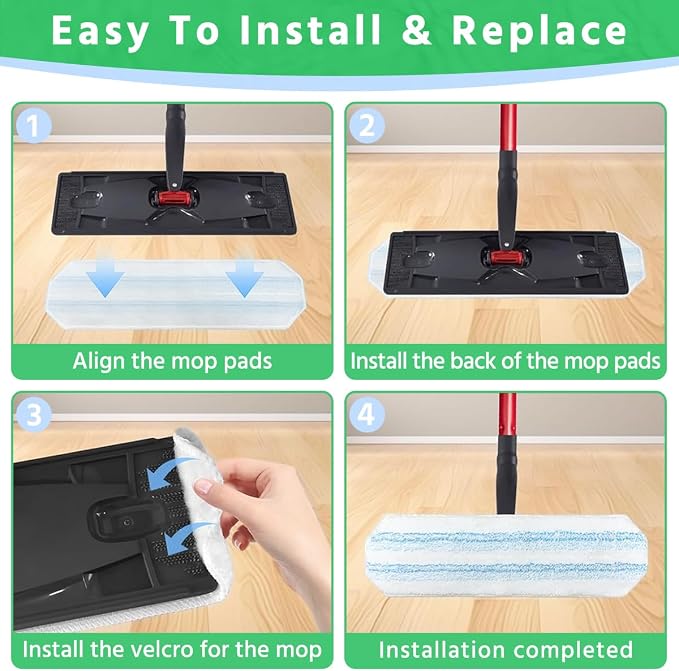 Easy To Install & Replace

1

Align the mop pads

2

Install the back of the mop pads

3

Install the velcro for the mop

4

Installation completed