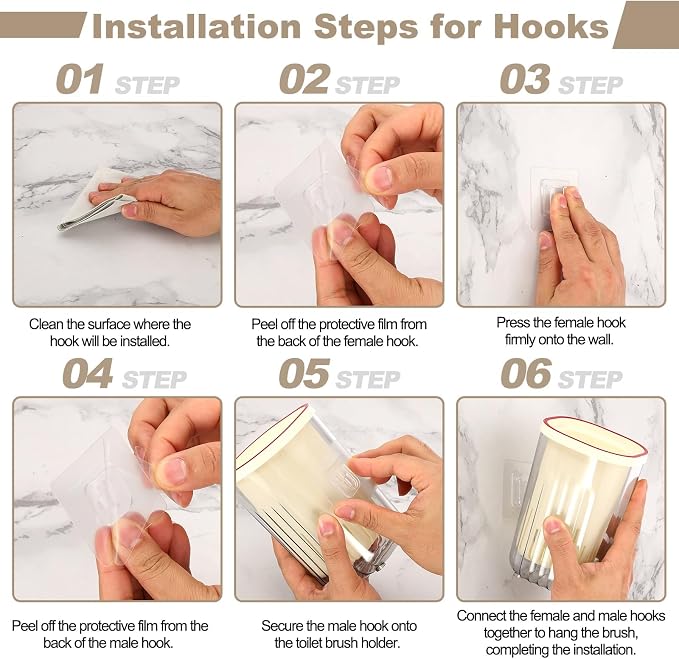 Installation Steps for Hooks

01 STEP

Clean the surface where the hook will be installed.

02 STEP

Peel off the protective film from the back of the female hook.

03 STEP

Press the female hook firmly onto the wall.

04 STEP

Peel off the protective film from the back of the male hook.

05 STEP

Secure the male hook onto the toilet brush holder.

06 STEP

Connect the female and male hooks together to hang the brush, completing the installation.