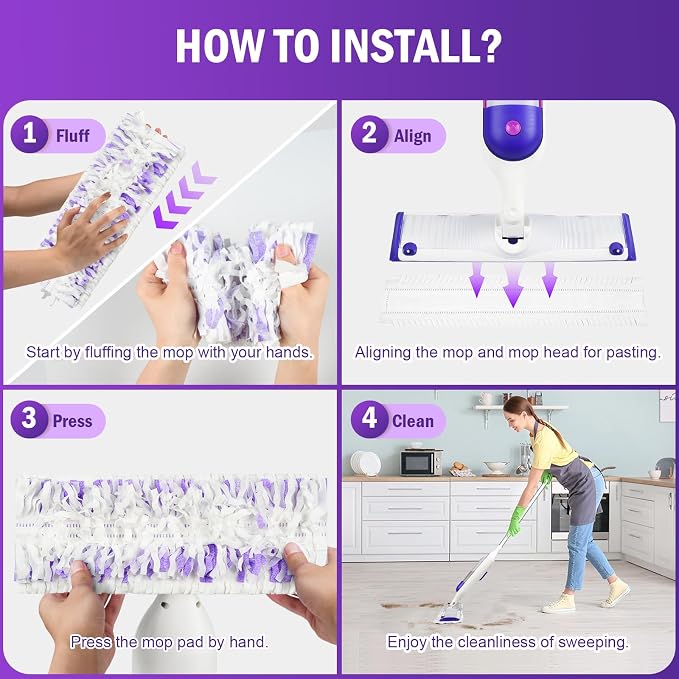 HOW TO INSTALL?

1 Fluff

Start by fluffing the mop with your hands.

2 Align

Aligning the mop and mop head for pasting.

3 Press

Press the mop pad by hand.

4 Clean

Enjoy the cleanliness of sweeping.