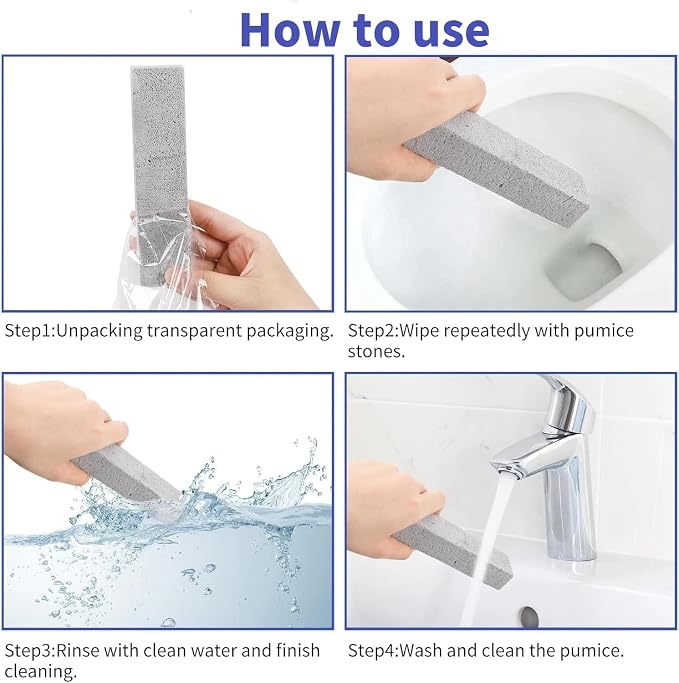 How to use

Step1:Unpacking transparent packaging.

Step2:Wipe repeatedly with pumice stones.

Step3:Rinse with clean water and finish cleaning.

Step4:Wash and clean the pumice.