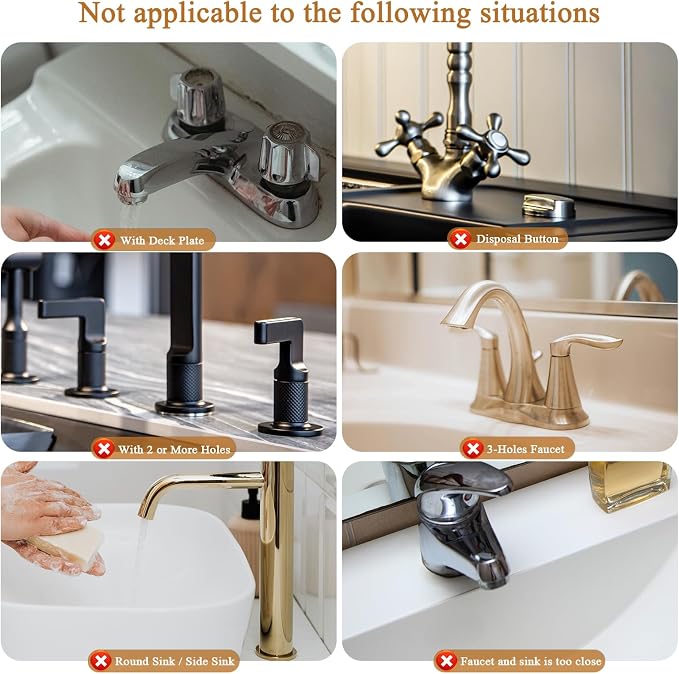 Not applicable to the following situations

With Deck Plate

Disposal Button

With 2 or More Holes

3-Holes Faucet

Round Sink / Side Sink

Faucet and sink is too close