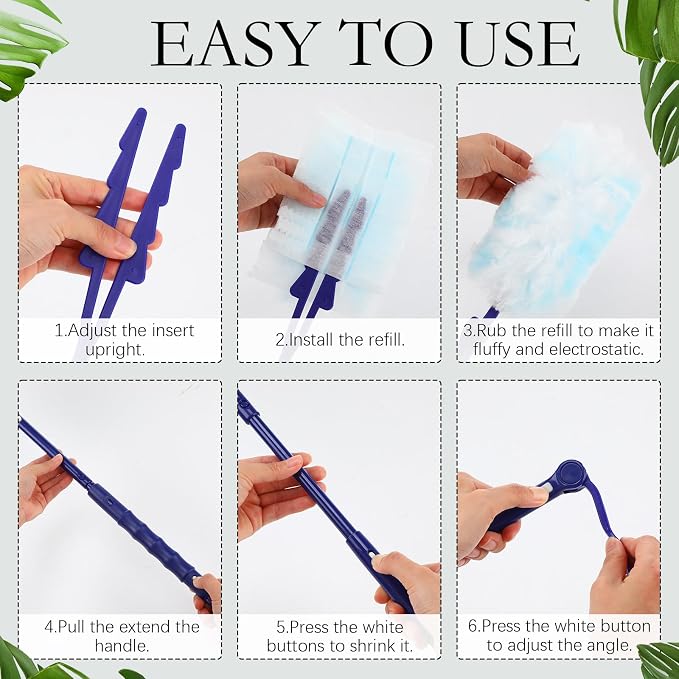 EASY TO USE

1.Adjust the insert upright.

2.Install the refill.

3.Rub the refill to make it fluffy and electrostatic.

4.Pull the extend the handle.

5.Press the white buttons to shrink it.

6.Press the white button to adjust the angle.