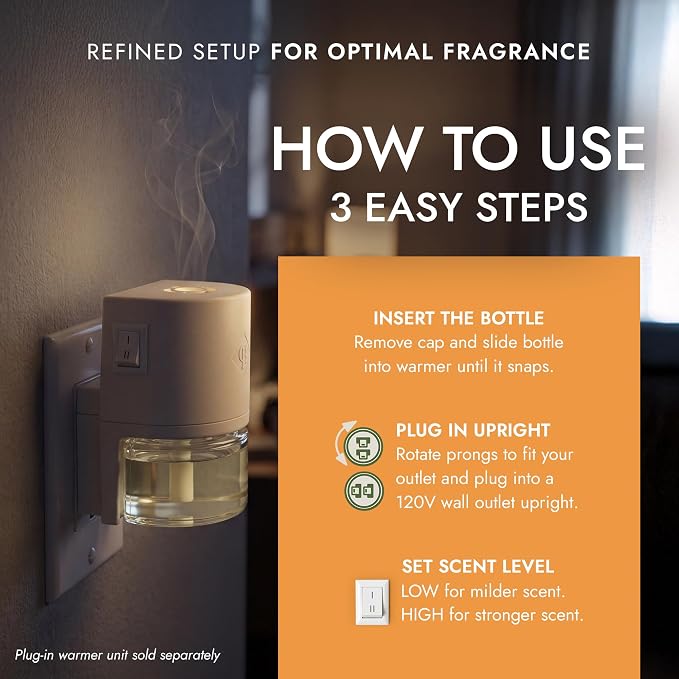 REFINED SETUP FOR OPTIMAL FRAGRANCE

HOW TO USE
3 EASY STEPS

INSERT THE BOTTLE
Remove cap and slide bottle into warmer until it snaps.

PLUG IN UPRIGHT
Rotate prongs to fit your outlet and plug into a 120V wall outlet upright.

SET SCENT LEVEL
LOW for milder scent.
HIGH for stronger scent.

Plug-in warmer unit sold separately