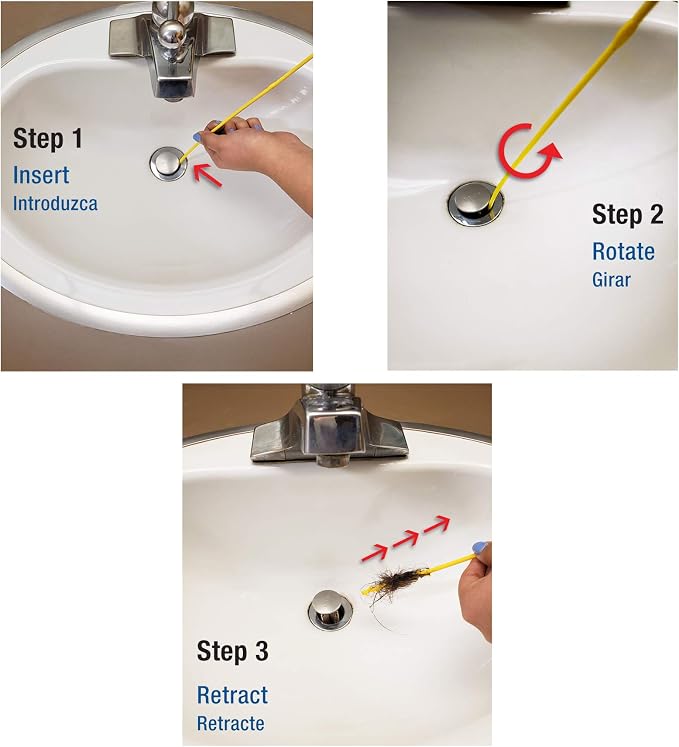 Step 1
Insert
Introduzca

Step 2
Rotate
Girar

Step 3
Retract
Retracte