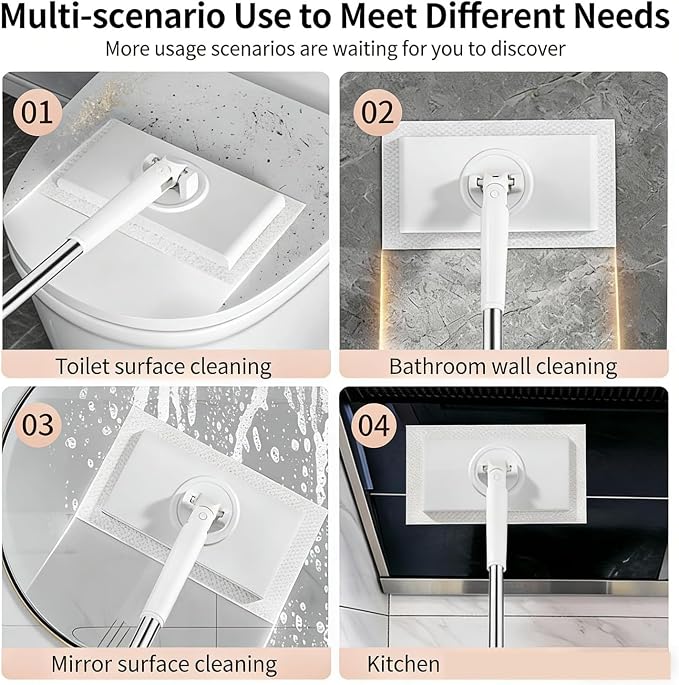 Multi-scenario Use to Meet Different Needs

More usage scenarios are waiting for you to discover

01

Toilet surface cleaning

02

Bathroom wall cleaning

03

Mirror surface cleaning

04

Kitchen