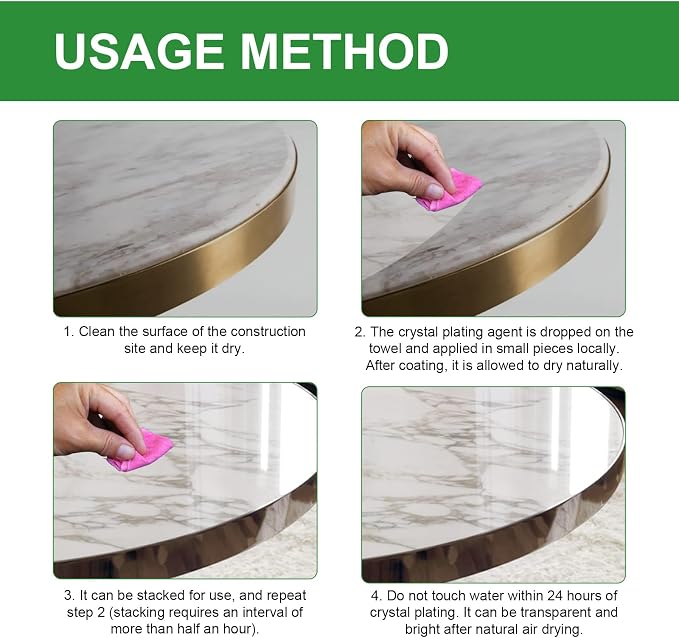 USAGE METHOD

1. Clean the surface of the construction site and keep it dry.

2. The crystal plating agent is dropped on the towel and applied in small pieces locally. After coating, it is allowed to dry naturally.

3. It can be stacked for use, and repeat step 2 (stacking requires an interval of more than half an hour).

4. Do not touch water within 24 hours of crystal plating. It can be transparent and bright after natural air drying.