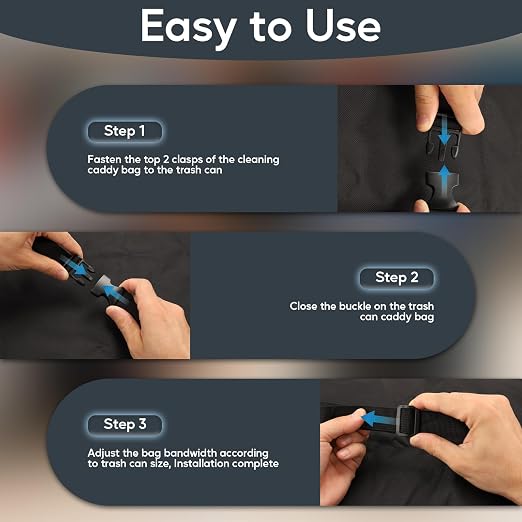 Easy to Use

Step 1

Fasten the top 2 clasps of the cleaning caddy bag to the trash can

Step 2

Close the buckle on the trash can caddy bag

Step 3

Adjust the bag bandwidth according to trash can size, Installation complete