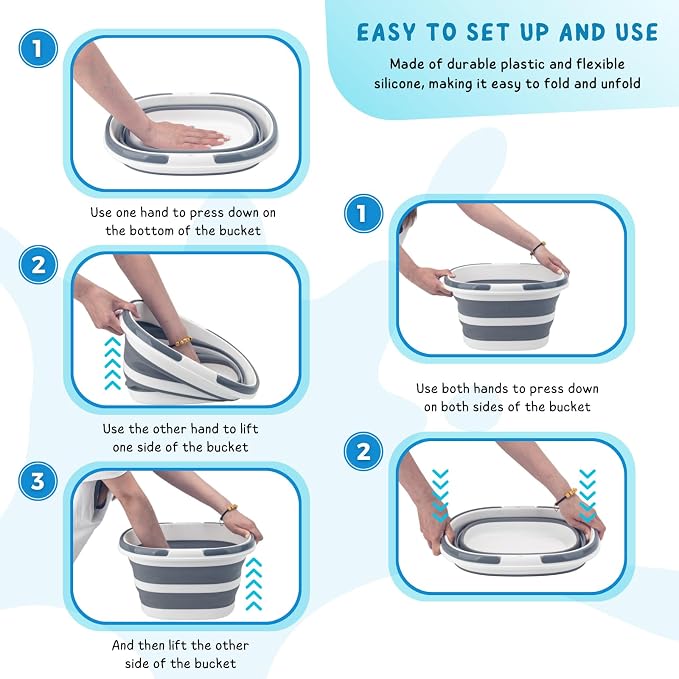 EASY TO SET UP AND USE

Made of durable plastic and flexible silicone, making it easy to fold and unfold

1

Use one hand to press down on the bottom of the bucket

2

Use the other hand to lift one side of the bucket

3

And then lift the other side of the bucket

1

Use both hands to press down on both sides of the bucket

2