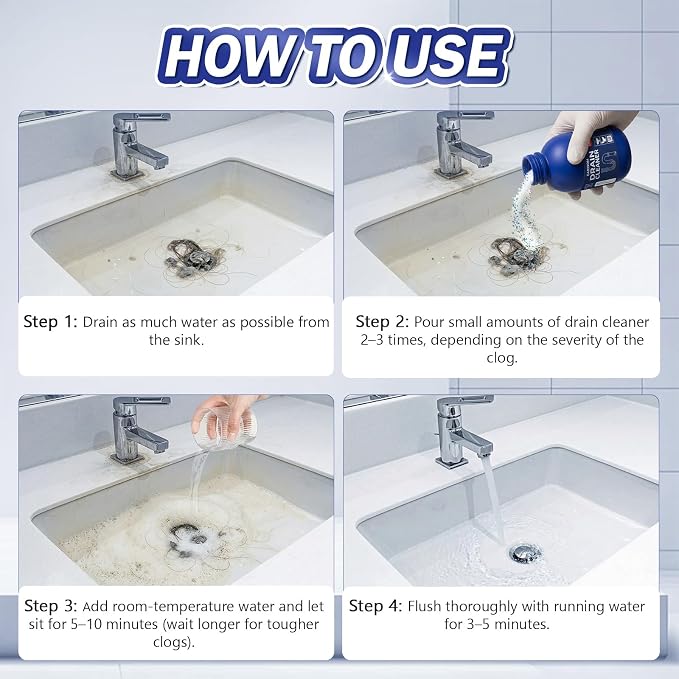 HOW TO USE

DRAIN CLEANER

Step 1: Drain as much water as possible from the sink.

Step 2: Pour small amounts of drain cleaner 2–3 times, depending on the severity of the clog.

Step 3: Add room-temperature water and let sit for 5–10 minutes (wait longer for tougher clogs).

Step 4: Flush thoroughly with running water for 3–5 minutes.