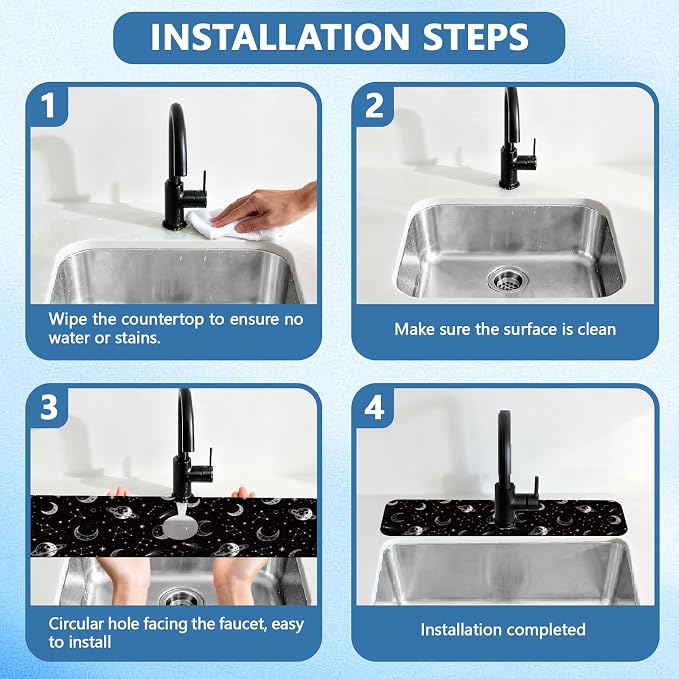 INSTALLATION STEPS

1

Wipe the countertop to ensure no water or stains.

2

Make sure the surface is clean

3

Circular hole facing the faucet, easy to install

4

Installation completed