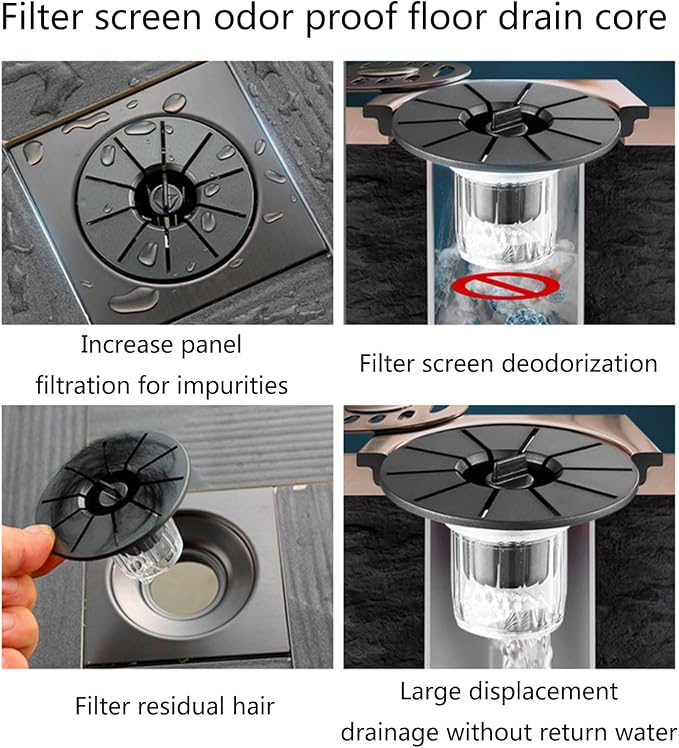 Filter screen odor proof floor drain core

Increase panel filtration for impurities

Filter screen deodorization

Filter residual hair

Large displacement drainage without return water