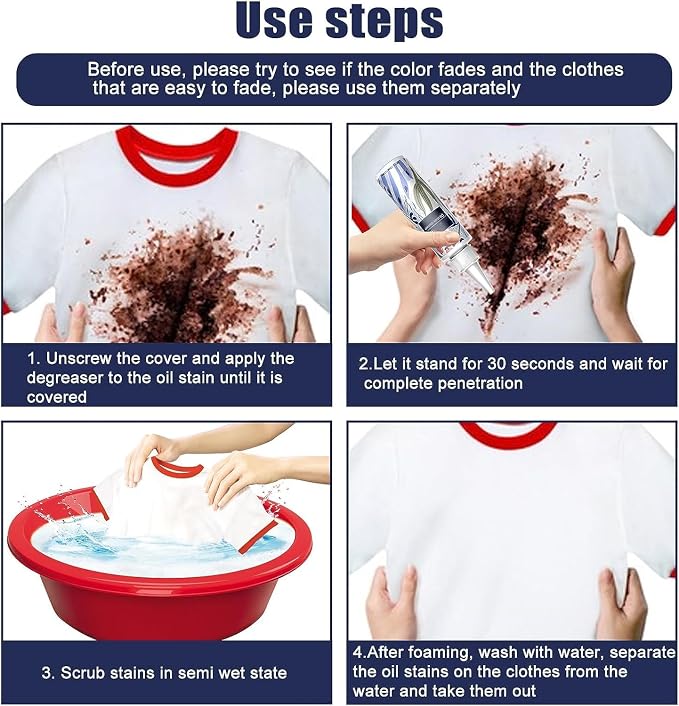 Use steps

Before use, please try to see if the color fades and the clothes that are easy to fade, please use them separately

1. Unscrew the cover and apply the degreaser to the oil stain until it is covered

2.Let it stand for 30 seconds and wait for complete penetration

3. Scrub stains in semi wet state

4.After foaming, wash with water, separate the oil stains on the clothes from the water and take them out