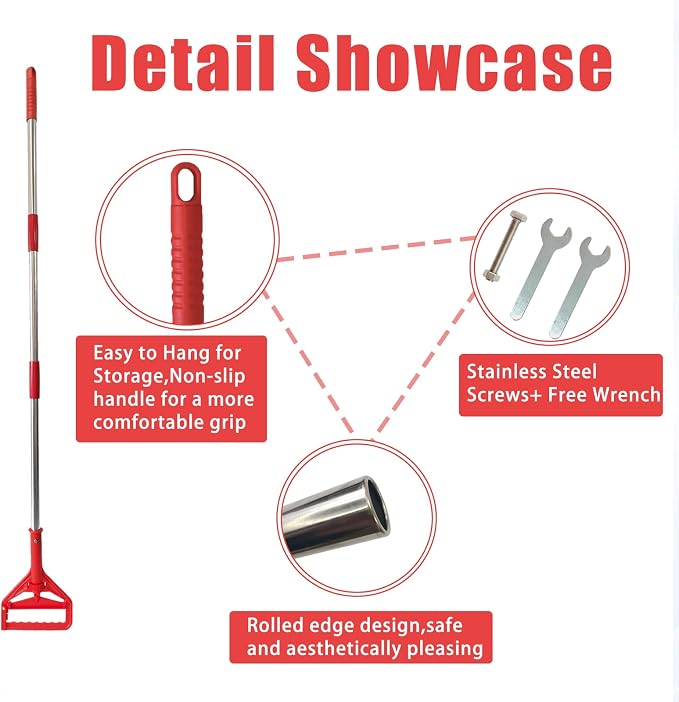 Detail Showcase

Easy to Hang for Storage,Non-slip handle for a more comfortable grip

Stainless Steel Screws+ Free Wrench

Rolled edge design,safe and aesthetically pleasing