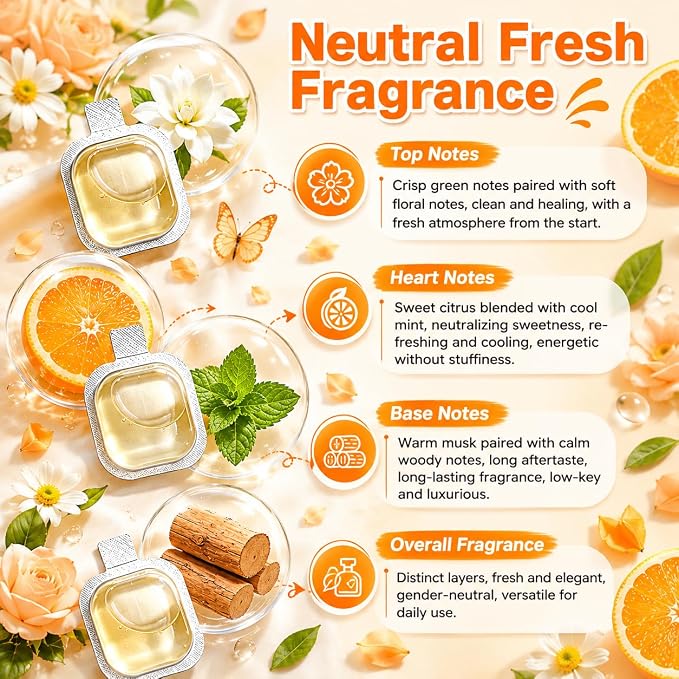 Neutral Fresh Fragrance

Top Notes

Crisp green notes paired with soft floral notes, clean and healing, with a fresh atmosphere from the start.

Heart Notes

Sweet citrus blended with cool mint, neutralizing sweetness, refreshing and cooling, energetic without stuffiness.

Base Notes

Warm musk paired with calm woody notes, long aftertaste, long-lasting fragrance, low-key and luxurious.

Overall Fragrance

Distinct layers, fresh and elegant, gender-neutral, versatile for daily use.