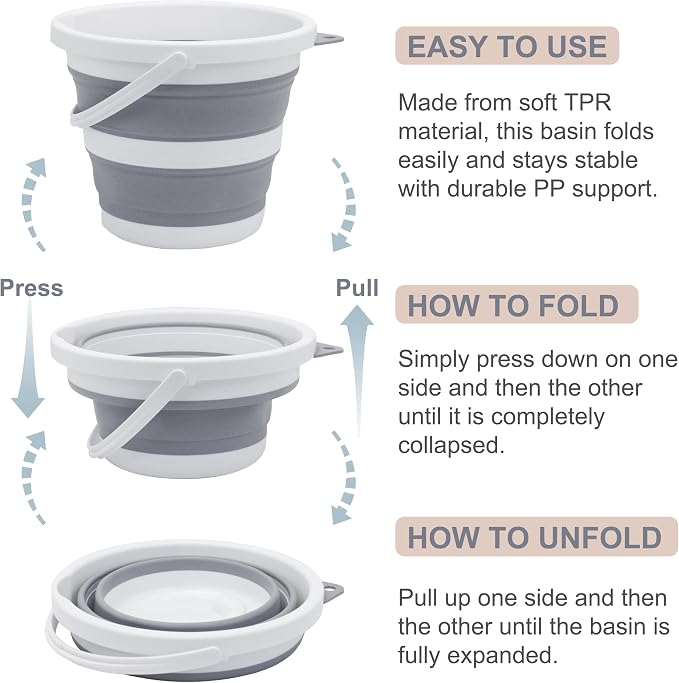 Press

Pull

EASY TO USE

Made from soft TPR material, this basin folds easily and stays stable with durable PP support.

HOW TO FOLD

Simply press down on one side and then the other until it is completely collapsed.

HOW TO UNFOLD

Pull up one side and then the other until the basin is fully expanded.