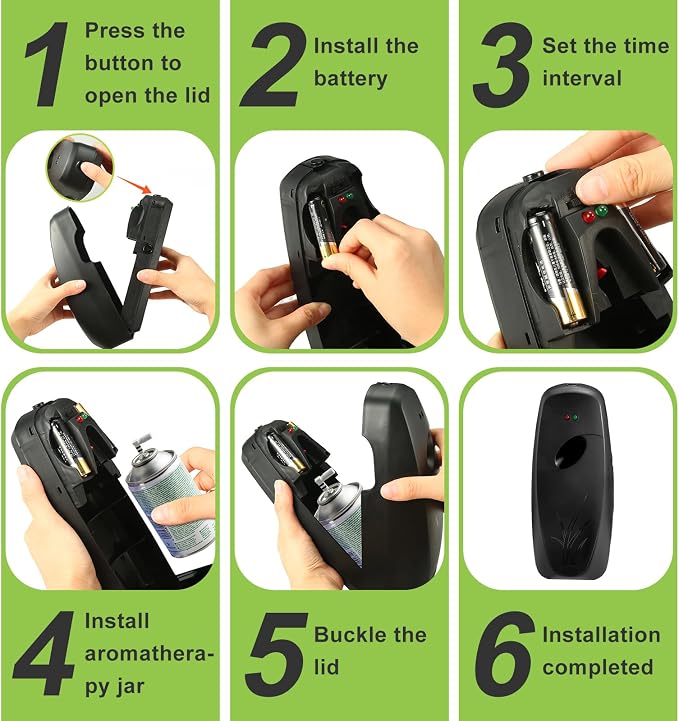 1 Press the button to open the lid

2 Install the battery

3 Set the time interval

4 Install aromatherapy jar

5 Buckle the lid

6 Installation completed