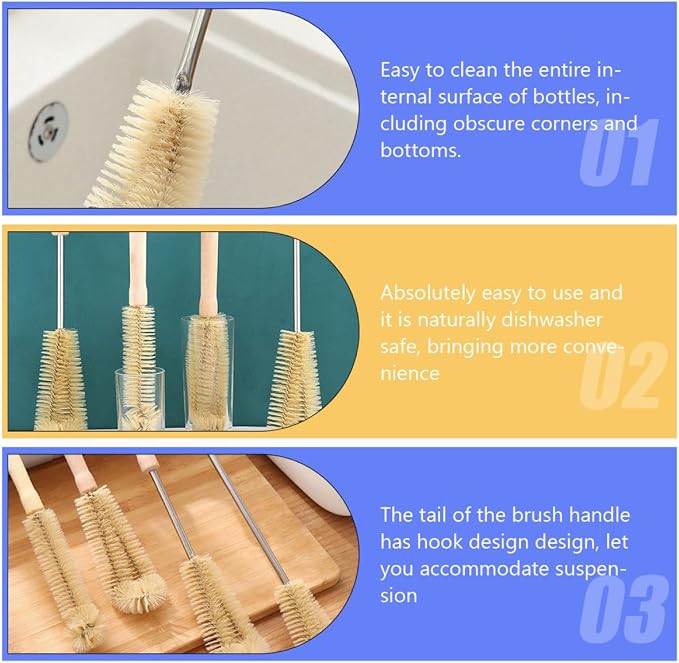 Easy to clean the entire internal surface of bottles, including obscure corners and bottoms.

01

Absolutely easy to use and it is naturally dishwasher safe, bringing more convenience

02

The tail of the brush handle has hook design design, let you accommodate suspension

03