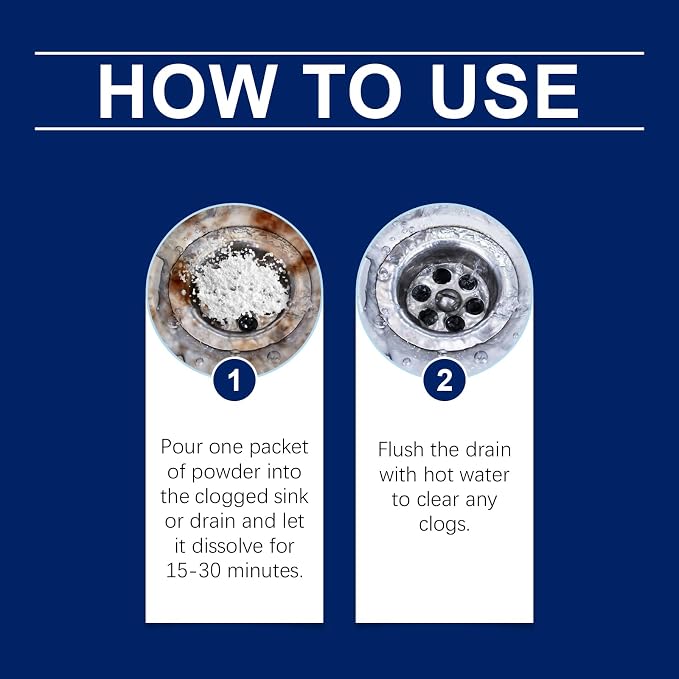 HOW TO USE

1

Pour one packet of powder into the clogged sink or drain and let it dissolve for 15-30 minutes.

2

Flush the drain with hot water to clear any clogs.