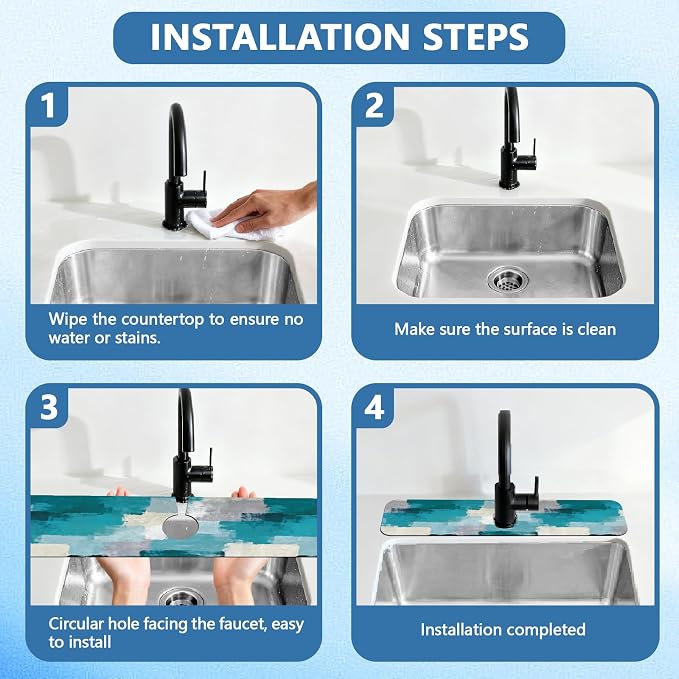 INSTALLATION STEPS

1

Wipe the countertop to ensure no water or stains.

2

Make sure the surface is clean

3

Circular hole facing the faucet, easy to install

4

Installation completed