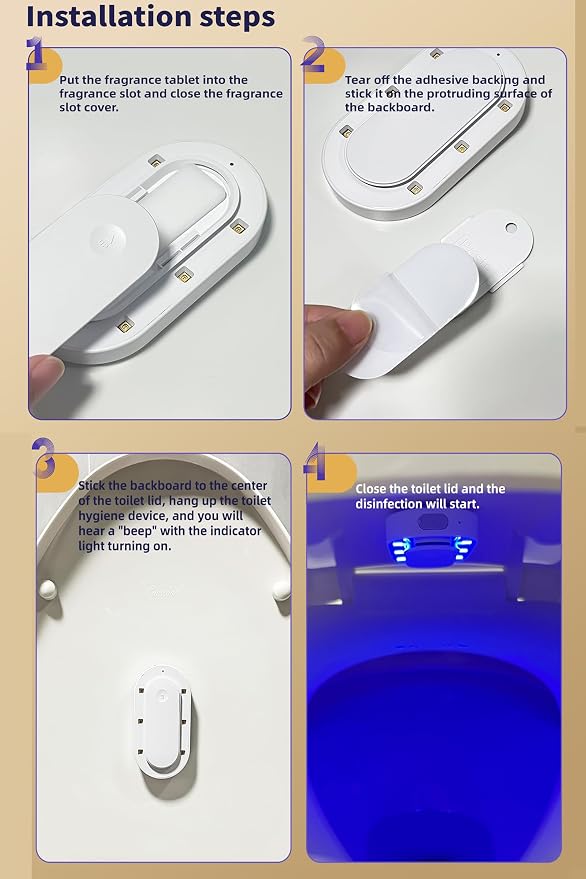 Installation steps

1

Put the fragrance tablet into the fragrance slot and close the fragrance slot cover.

2

Tear off the adhesive backing and stick it on the protruding surface of the backboard.

3

Stick the backboard to the center of the toilet lid, hang up the toilet hygiene device, and you will hear a "beep" with the indicator light turning on.

4

Close the toilet lid and the disinfection will start.