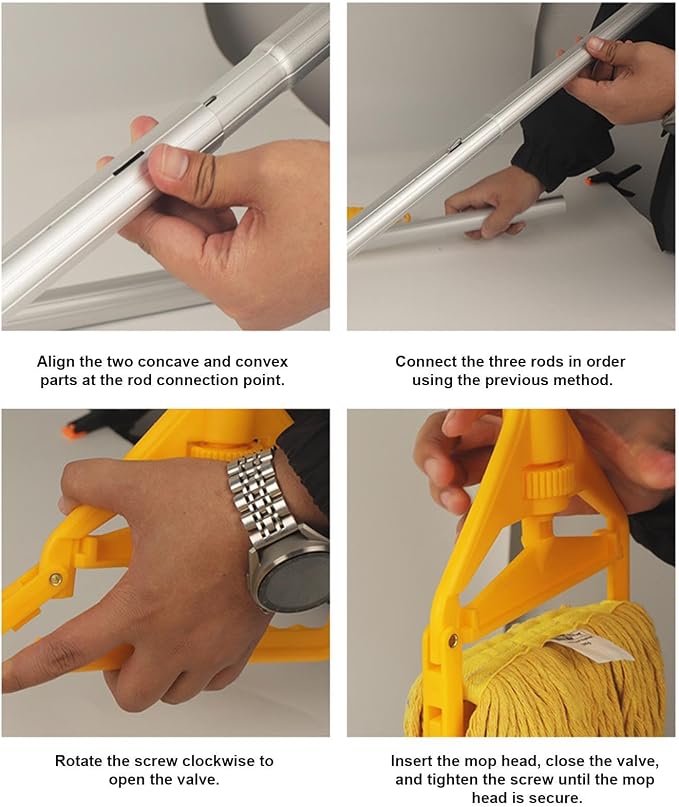 Align the two concave and convex parts at the rod connection point.

Connect the three rods in order using the previous method.

Rotate the screw clockwise to open the valve.

Insert the mop head, close the valve, and tighten the screw until the mop head is secure.