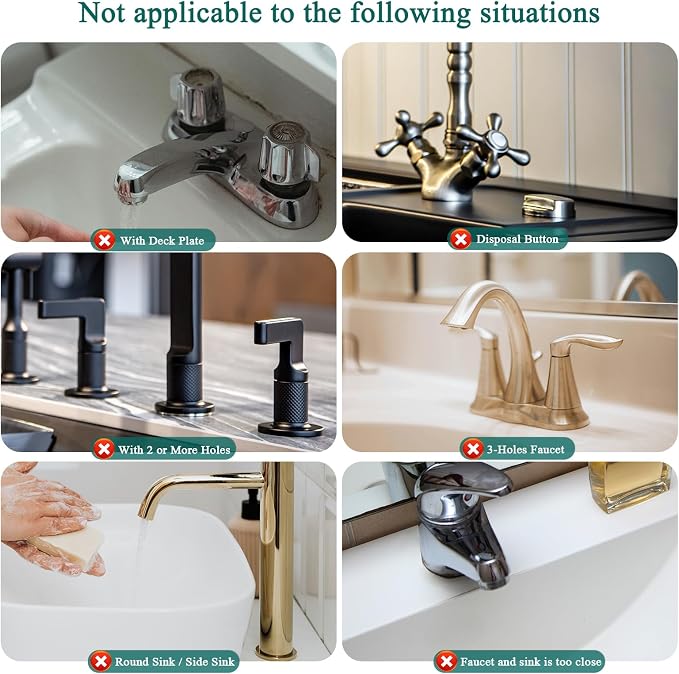 Not applicable to the following situations

With Deck Plate

Disposal Button

With 2 or More Holes

3-Holes Faucet

Round Sink / Side Sink

Faucet and sink is too close