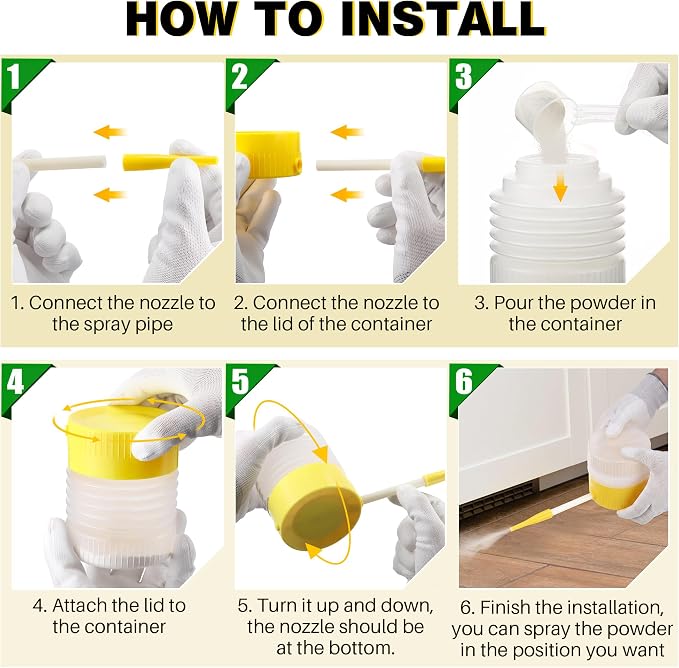 HOW TO INSTALL

1

1. Connect the nozzle to the spray pipe

2

2. Connect the nozzle to the lid of the container

3

3. Pour the powder in the container

4

4. Attach the lid to the container

5

5. Turn it up and down, the nozzle should be at the bottom.

6

6. Finish the installation, you can spray the powder in the position you want