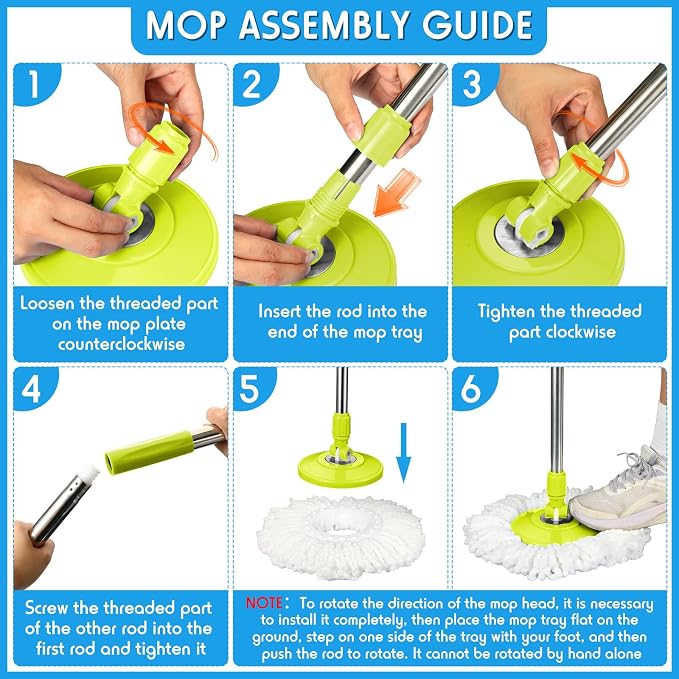 MOP ASSEMBLY GUIDE

1

Loosen the threaded part on the mop plate counterclockwise

2

Insert the rod into the end of the mop tray

3

Tighten the threaded part clockwise

4

Screw the threaded part of the other rod into the first rod and tighten it

5

6

NOTE: To rotate the direction of the mop head, it is necessary to install it completely, then place the mop tray flat on the ground, step on one side of the tray with your foot, and then push the rod to rotate. It cannot be rotated by hand alone