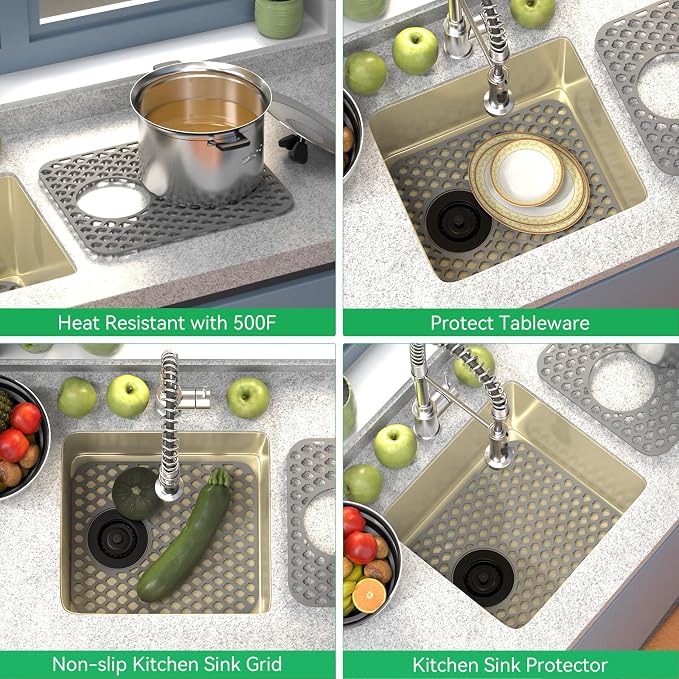 Heat Resistant with 500F

Protect Tableware

Non-slip Kitchen Sink Grid

Kitchen Sink Protector