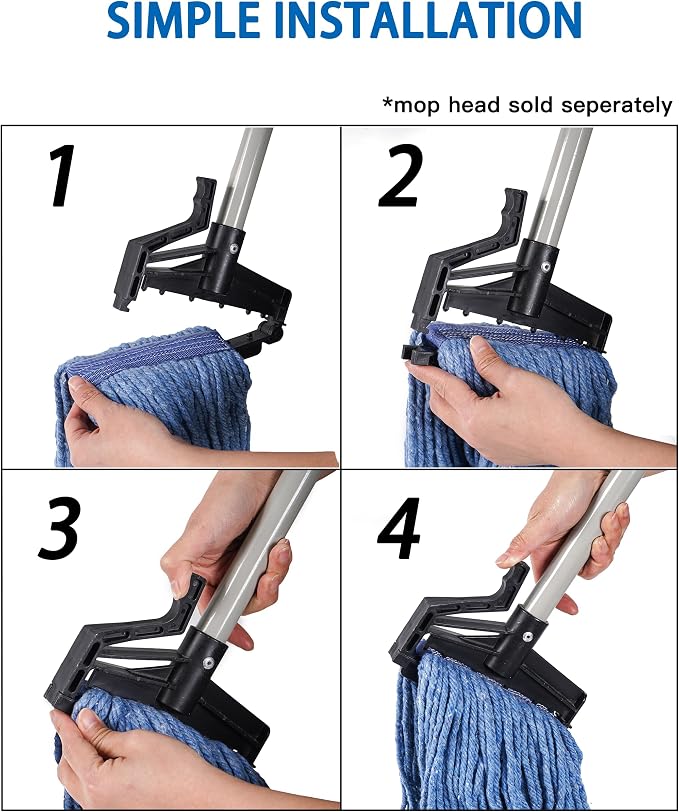 SIMPLE INSTALLATION

*mop head sold seperately

1

2

3

4