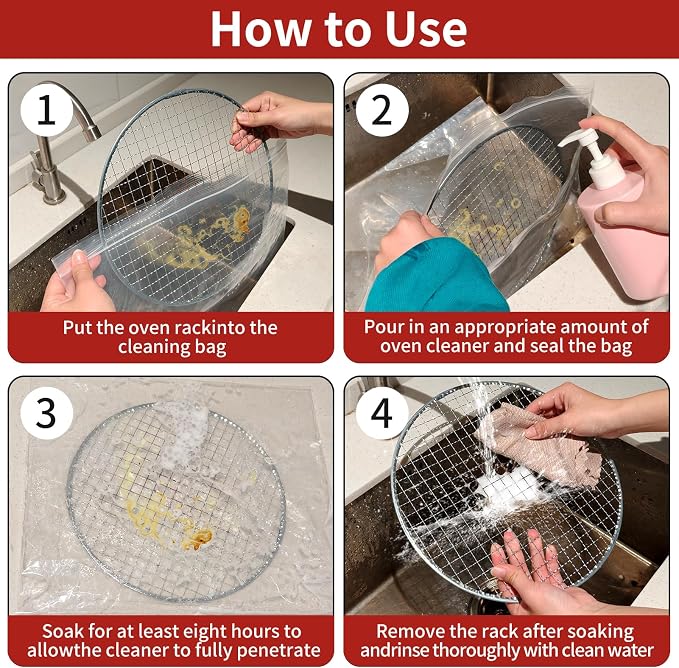 How to Use

1

Put the oven rackinto the cleaning bag

2

Pour in an appropriate amount of oven cleaner and seal the bag

3

Soak for at least eight hours to allowthe cleaner to fully penetrate

4

Remove the rack after soaking andrinse thoroughly with clean water