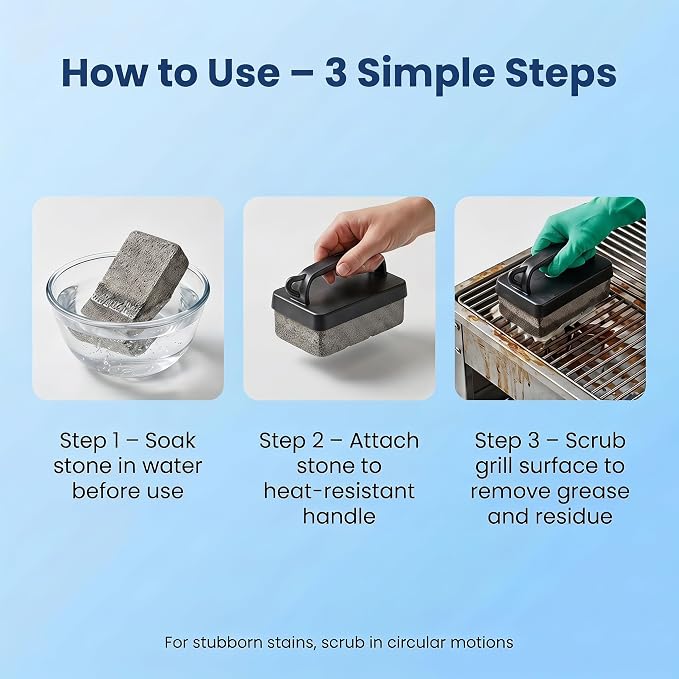 How to Use – 3 Simple Steps

Step 1 – Soak stone in water before use

Step 2 – Attach stone to heat-resistant handle

Step 3 – Scrub grill surface to remove grease and residue

For stubborn stains, scrub in circular motions