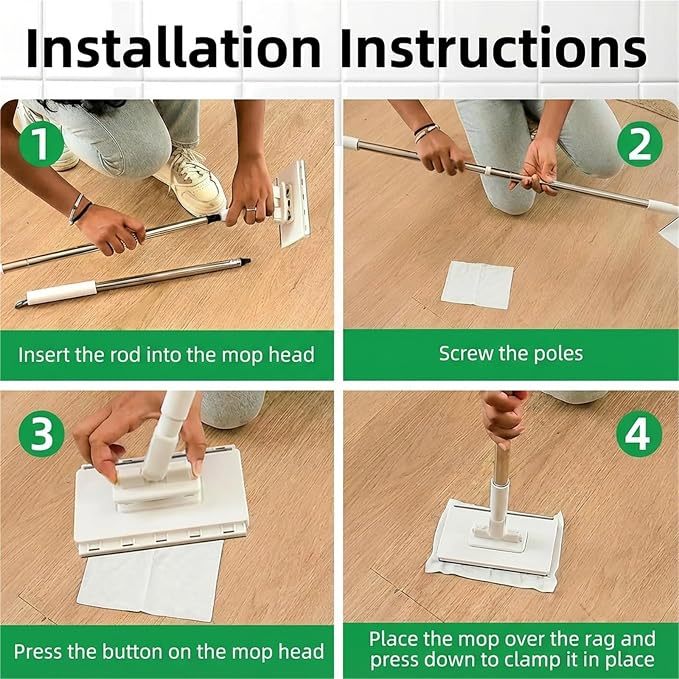 Installation Instructions

1

Insert the rod into the mop head

2

Screw the poles

3

Press the button on the mop head

4

Place the mop over the rag and press down to clamp it in place