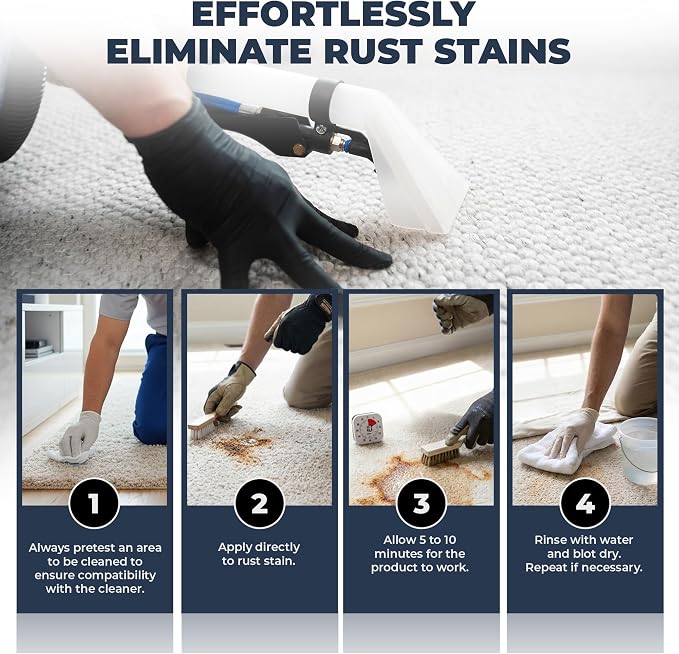 EFFORTLESSLY
ELIMINATE RUST STAINS

1

Always pretest an area to be cleaned to ensure compatibility with the cleaner.

2

Apply directly to rust stain.

3

Allow 5 to 10 minutes for the product to work.

4

Rinse with water and blot dry. Repeat if necessary.